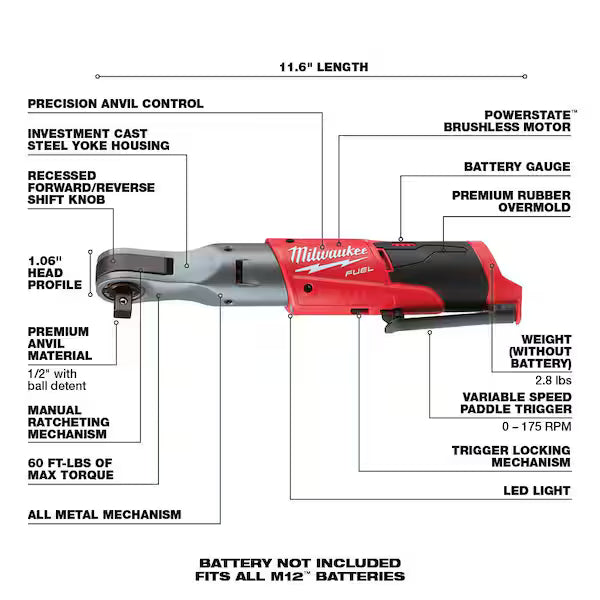 11.6" LENGTH

PRECISION ANVIL CONTROL

INVESTMENT CAST STEEL YOKE HOUSING

RECESSED FORWARD/REVERSE SHIFT KNOB

1.06" HEAD PROFILE

PREMIUM ANVIL MATERIAL
1/2" with ball detent

MANUAL RATCHETING MECHANISM

60 FT-LBS OF MAX TORQUE

ALL METAL MECHANISM

POWERSTATE™ BRUSHLESS MOTOR

BATTERY GAUGE

PREMIUM RUBBER OVERMOLD

Milwaukee FUEL

WEIGHT (WITHOUT BATTERY)
2.8 lbs

VARIABLE SPEED PADDLE TRIGGER
0 – 175 RPM

TRIGGER LOCKING MECHANISM

LED LIGHT

BATTERY NOT INCLUDED
FITS ALL M12™ BATTERIES