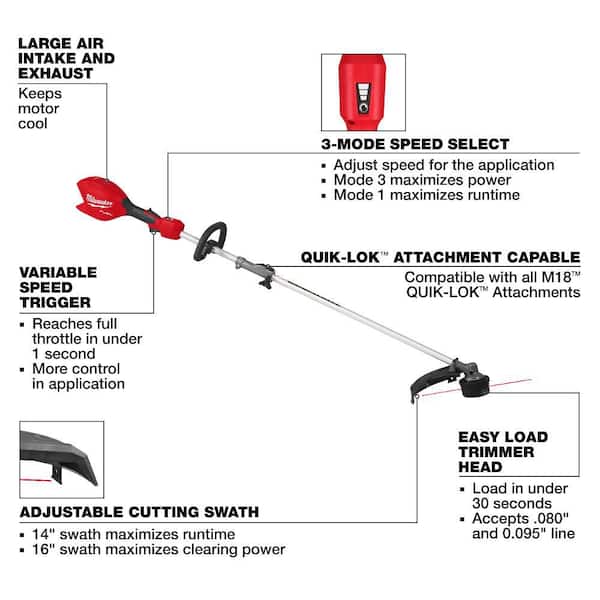 LARGE AIR INTAKE AND EXHAUST
Keeps motor cool

3-MODE SPEED SELECT
▪ Adjust speed for the application
▪ Mode 3 maximizes power
▪ Mode 1 maximizes runtime

Milwaukee

QUIK-LOK™ ATTACHMENT CAPABLE
Compatible with all M18™ QUIK-LOK™ Attachments

VARIABLE SPEED TRIGGER
▪ Reaches full throttle in under 1 second
▪ More control in application

EASY LOAD TRIMMER HEAD
▪ Load in under 30 seconds
▪ Accepts .080" and 0.095" line

ADJUSTABLE CUTTING SWATH
▪ 14" swath maximizes runtime
▪ 16" swath maximizes clearing power